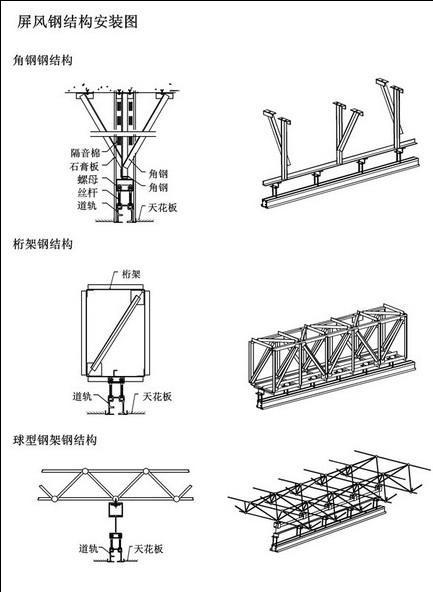 屏风钢结构安装图

角钢钢结构

隔音棉
石膏板
螺母
丝杆
道轨
角钢
角钢
天花板

桁架钢结构

桁架
道轨
天花板

球型钢架钢结构

道轨
天花板